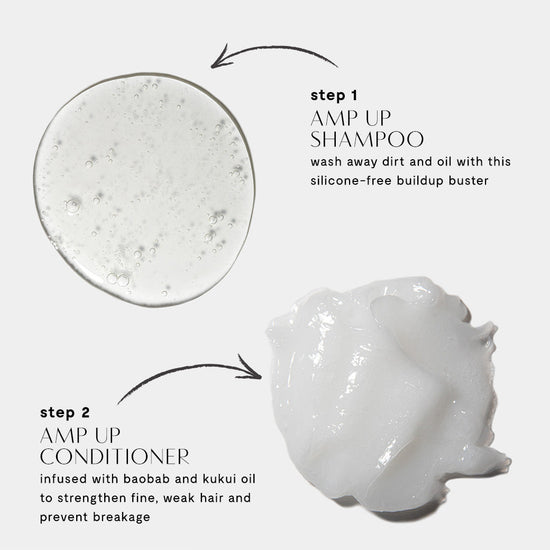 step 1
AMP UP
SHAMPOO
wash away dirt and oil with this silicone-free buildup buster

step 2
AMP UP
CONDITIONER
infused with baobab and kukui oil to strengthen fine, weak hair and prevent breakage